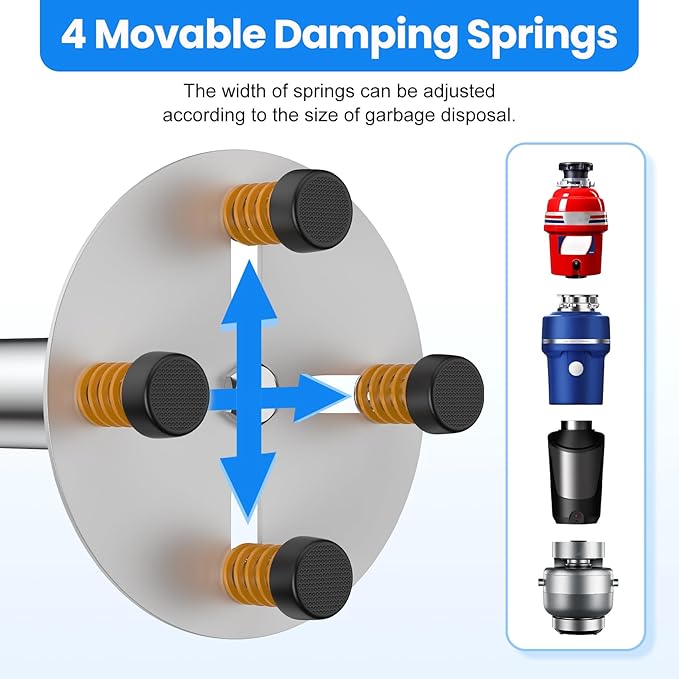 4 Movable Damping Springs

The width of springs can be adjusted according to the size of garbage disposal.