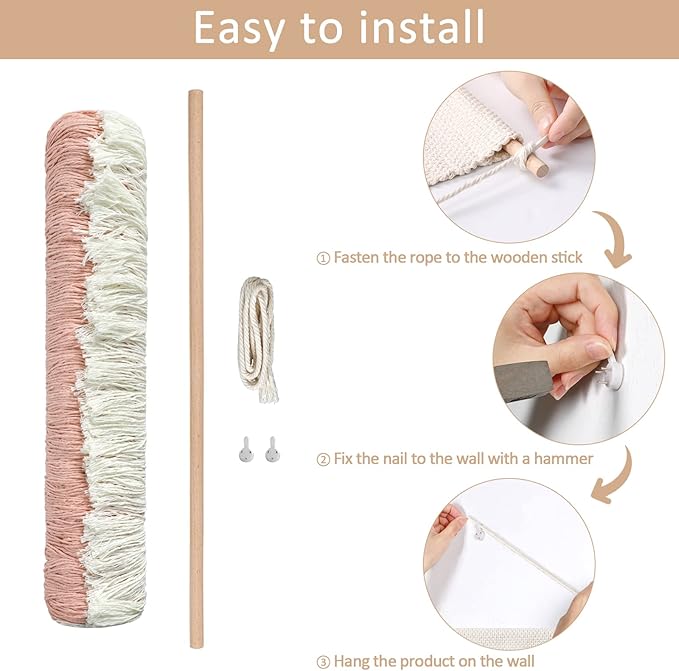 Easy to install

① Fasten the rope to the wooden stick

② Fix the nail to the wall with a hammer

③ Hang the product on the wall