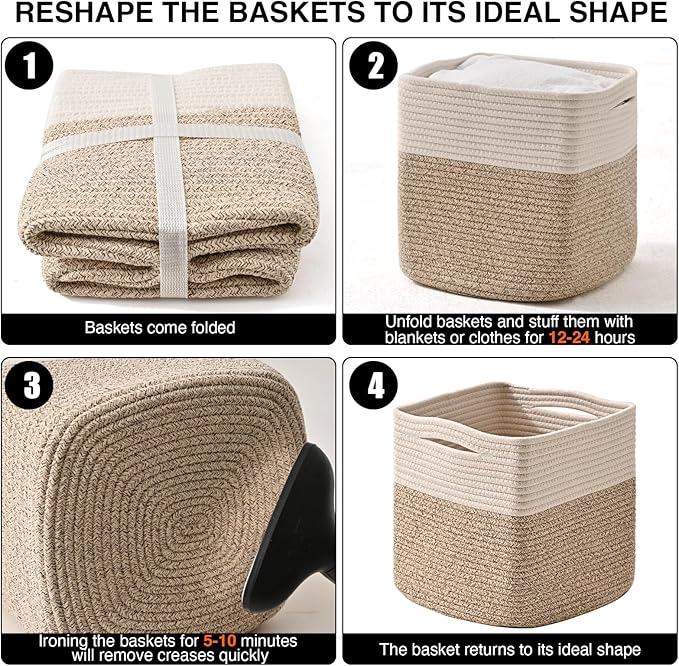 RESHAPE THE BASKETS TO ITS IDEAL SHAPE

1

Baskets come folded

2

Unfold baskets and stuff them with blankets or clothes for 12-24 hours

3

Ironing the baskets for 5-10 minutes will remove creases quickly

4

The basket returns to its ideal shape