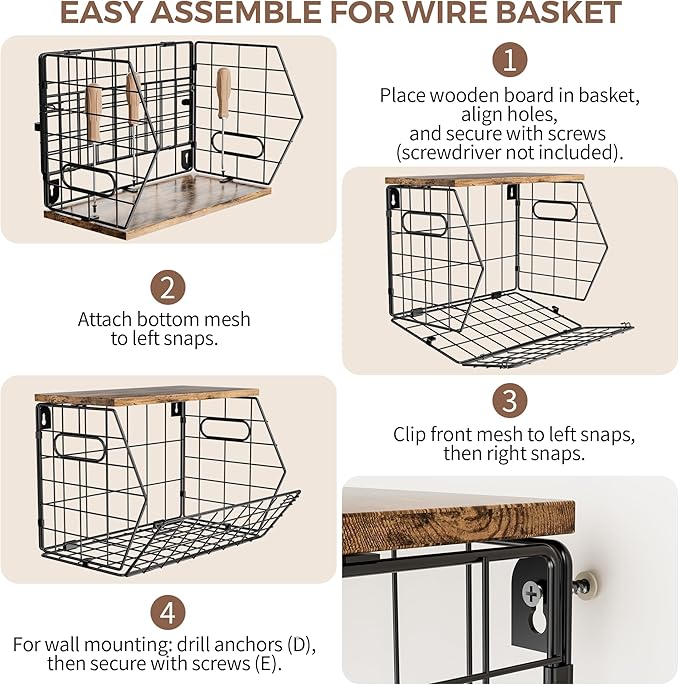 EASY ASSEMBLE FOR WIRE BASKET

1

Place wooden board in basket, align holes, and secure with screws (screwdriver not included).

2

Attach bottom mesh to left snaps.

3

Clip front mesh to left snaps, then right snaps.

4

For wall mounting: drill anchors (D), then secure with screws (E).