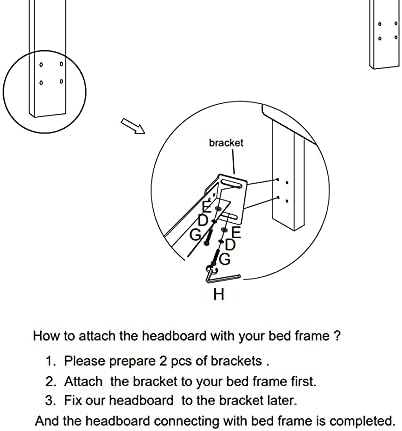 bracket

E
D
G
E
D
G
H

How to attach the headboard with your bed frame ?

1. Please prepare 2 pcs of brackets .
2. Attach the bracket to your bed frame first.
3. Fix our headboard to the bracket later.

And the headboard connecting with bed frame is completed.