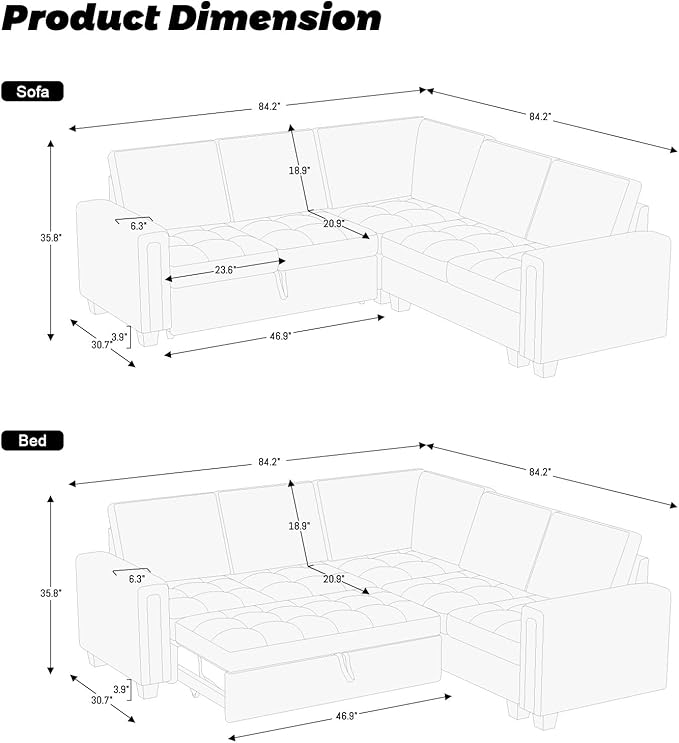 Product Dimension

Sofa

84.2"
84.2"
18.9"
35.8"
6.3"
20.9"
23.6"
3.9"
30.7"
46.9"

Bed

84.2"
84.2"
18.9"
35.8"
6.3"
20.9"
3.9"
30.7"
46.9"