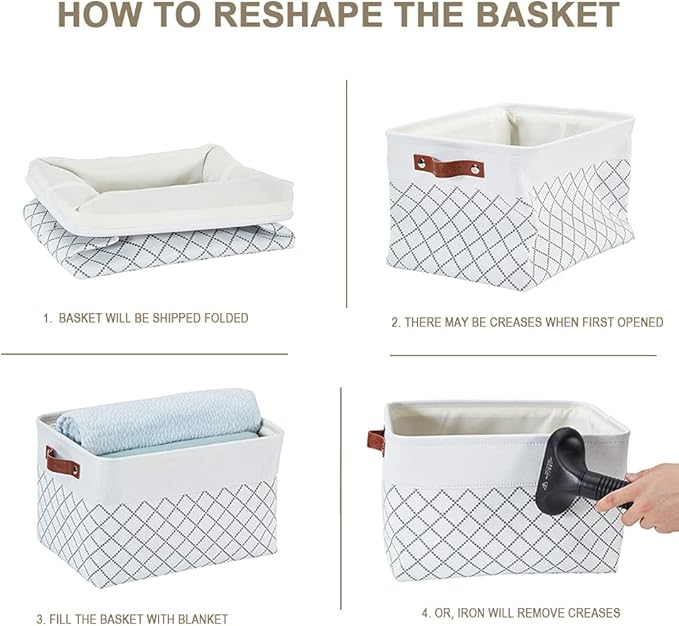 HOW TO RESHAPE THE BASKET

1. BASKET WILL BE SHIPPED FOLDED

2. THERE MAY BE CREASES WHEN FIRST OPENED

3. FILL THE BASKET WITH BLANKET

4. OR, IRON WILL REMOVE CREASES