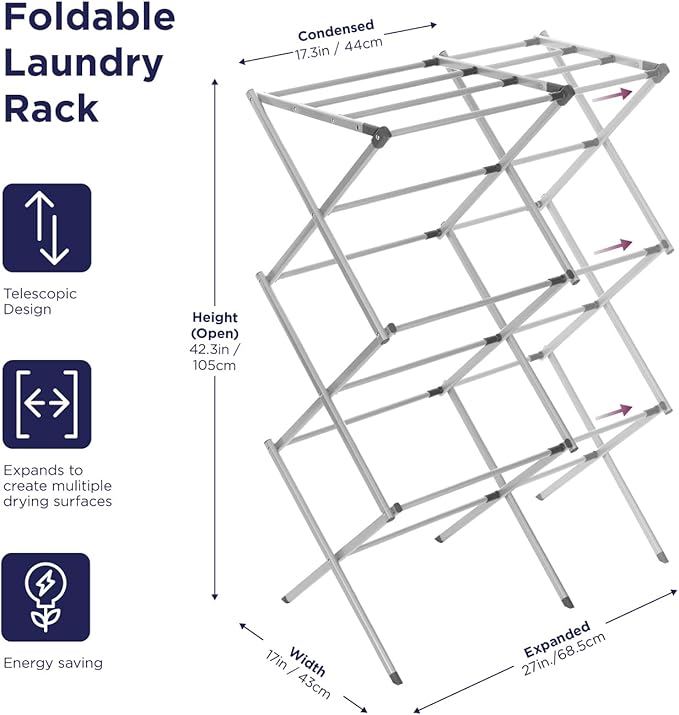 Foldable Laundry Rack

Telescopic Design

Expands to create mulitiple drying surfaces

Energy saving

Condensed
17.3in / 44cm

Height (Open)
42.3in / 105cm

Width
17in / 43cm

Expanded
27in./68.5cm