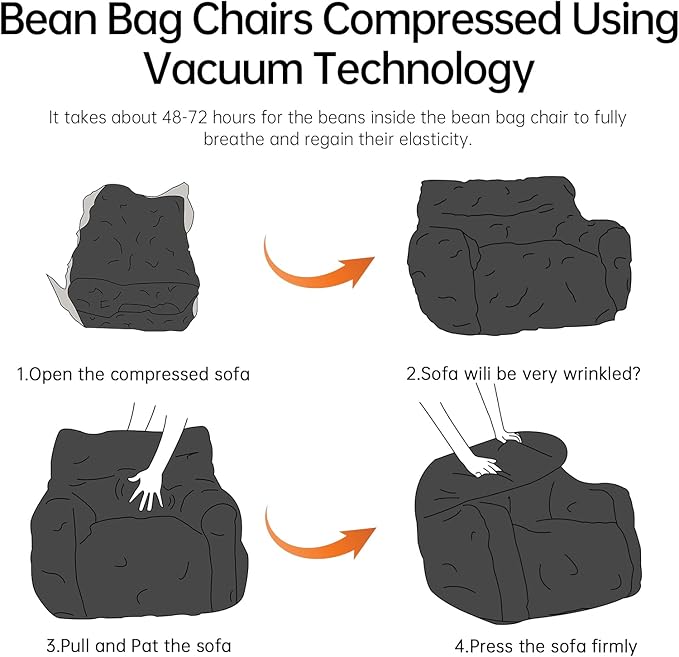 Bean Bag Chairs Compressed Using Vacuum Technology

It takes about 48-72 hours for the beans inside the bean bag chair to fully breathe and regain their elasticity.

1.Open the compressed sofa

2.Sofa wili be very wrinkled?

3.Pull and Pat the sofa

4.Press the sofa firmly