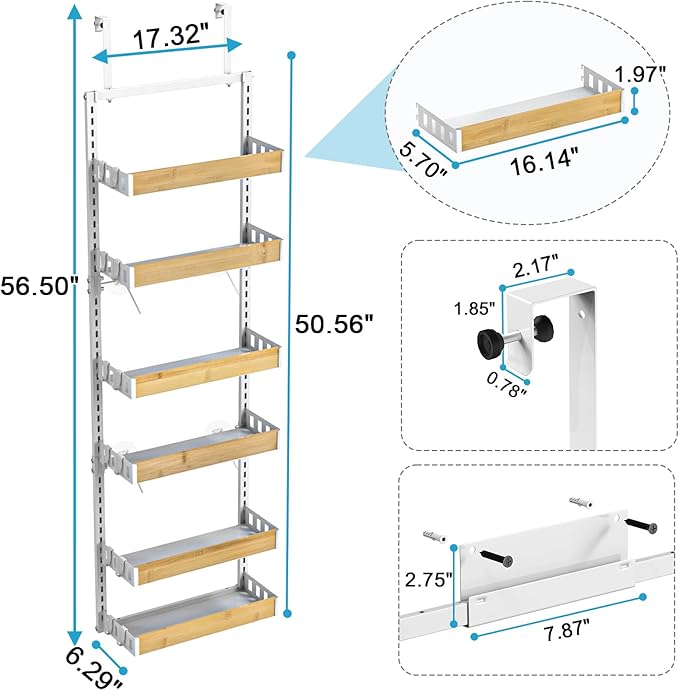 17.32"

56.50"

50.56"

6.29"

1.97"

5.70"

16.14"

2.17"

1.85"

0.78"

2.75"

7.87"