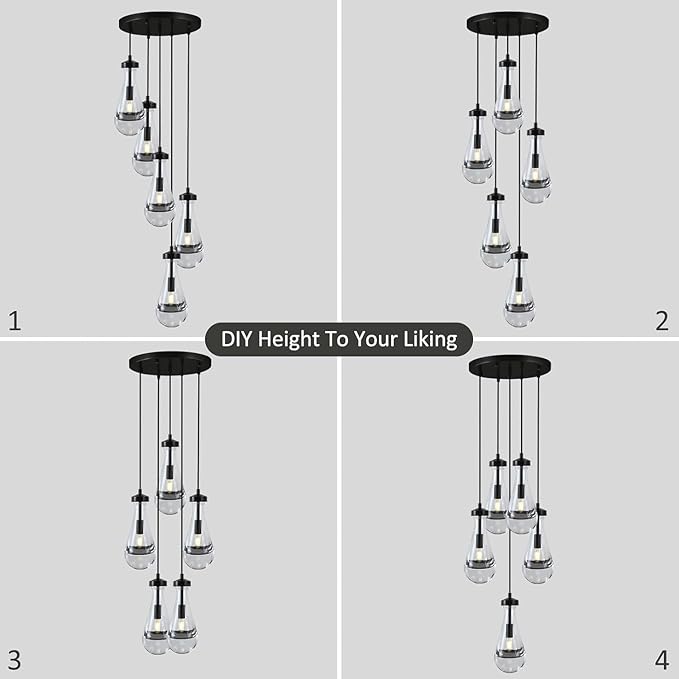 1

2

DIY Height To Your Liking

3

4