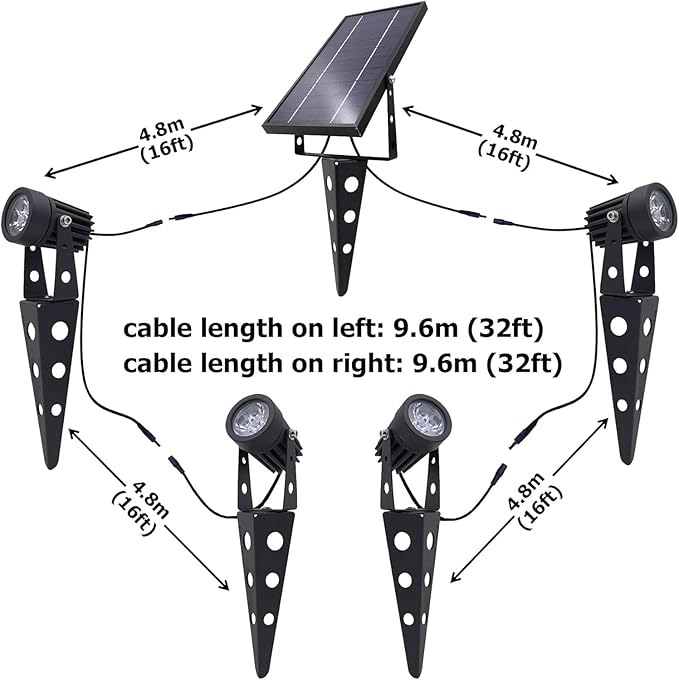 4.8m
(16ft)

4.8m
(16ft)

cable length on left: 9.6m (32ft)
cable length on right: 9.6m (32ft)

4.8m
(16ft)

4.8m
(16ft)