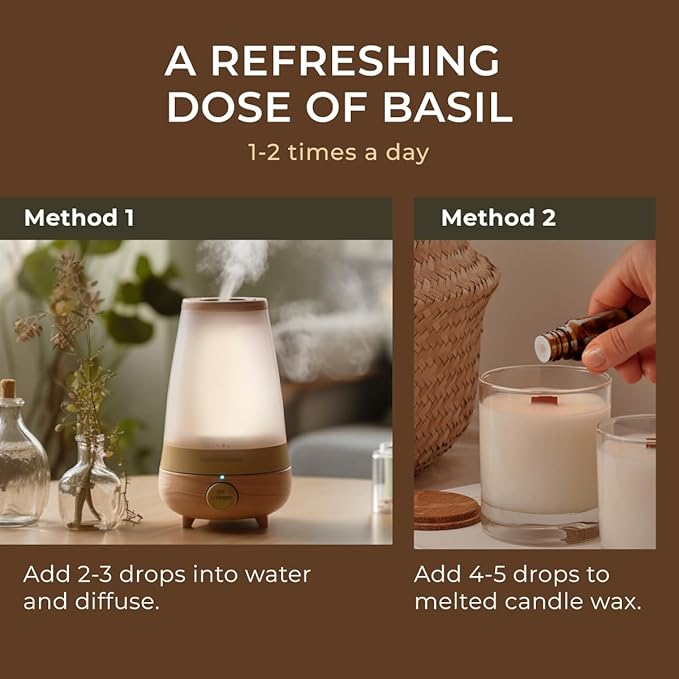 A REFRESHING DOSE OF BASIL

1-2 times a day

Method 1

Add 2-3 drops into water and diffuse.

Method 2

Add 4-5 drops to melted candle wax.