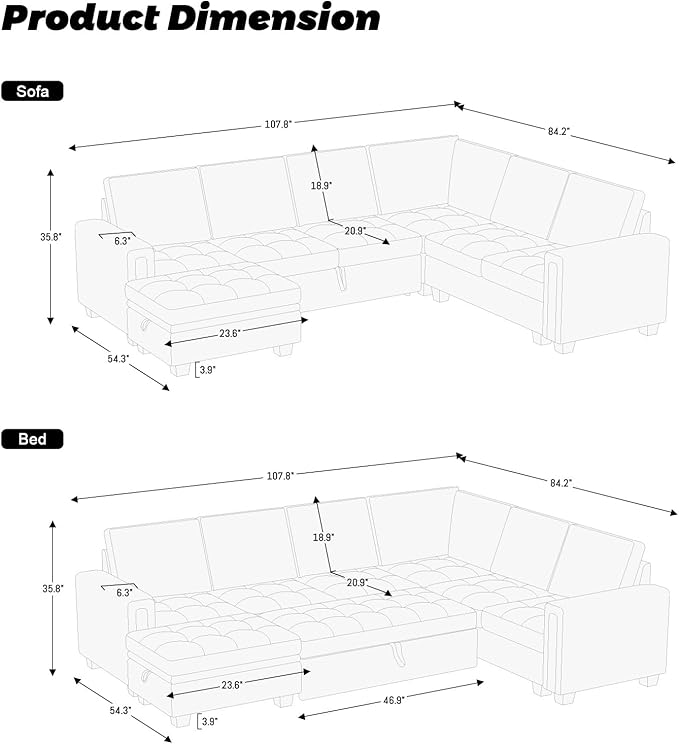 Product Dimension

Sofa

107.8"
84.2"
18.9"
35.8"
6.3"
20.9"
23.6"
54.3"
3.9"

Bed

107.8"
84.2"
18.9"
35.8"
6.3"
20.9"
23.6"
46.9"
54.3"
3.9"