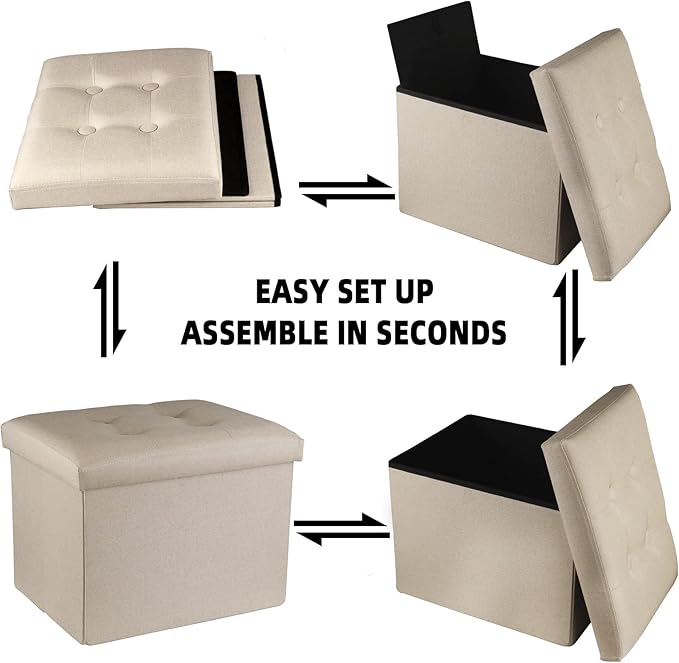 EASY SET UP
ASSEMBLE IN SECONDS