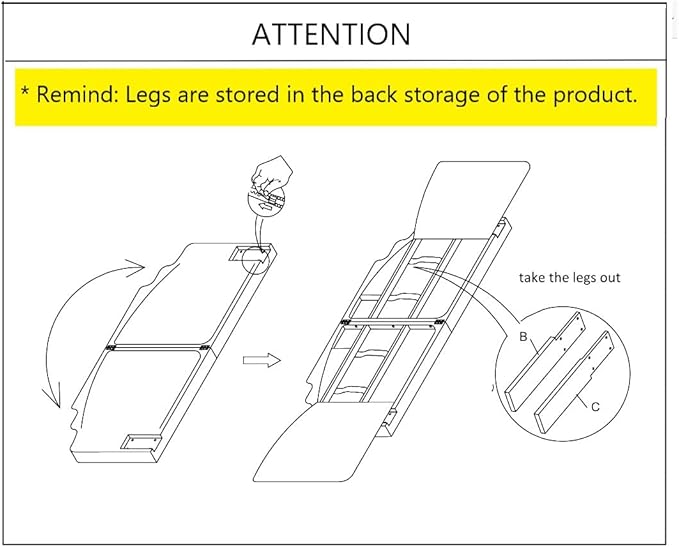 ATTENTION

* Remind: Legs are stored in the back storage of the product.

take the legs out

B

C