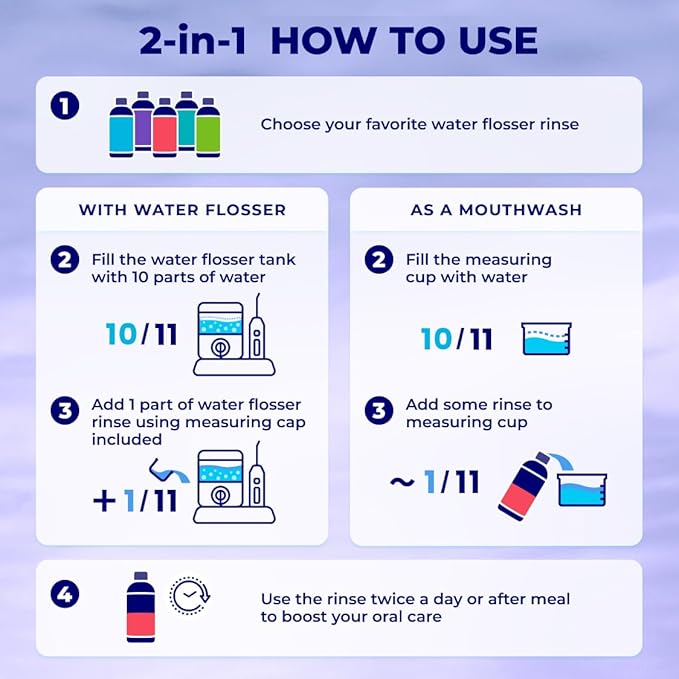 2-in-1 HOW TO USE

1 Choose your favorite water flosser rinse

WITH WATER FLOSSER

2 Fill the water flosser tank with 10 parts of water

10/11

3 Add 1 part of water flosser rinse using measuring cap included

+1/11

AS A MOUTHWASH

2 Fill the measuring cup with water

10/11

3 Add some rinse to measuring cup

~1/11

4 Use the rinse twice a day or after meal to boost your oral care