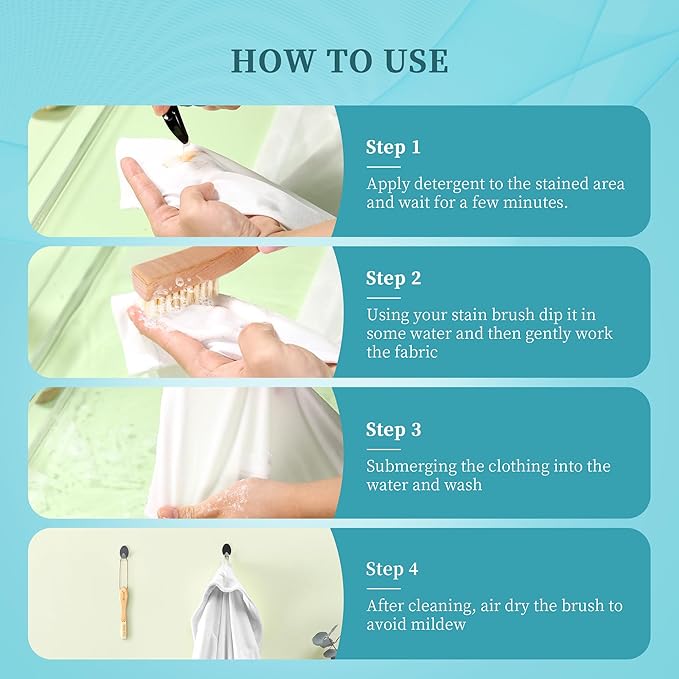 HOW TO USE

Step 1

Apply detergent to the stained area and wait for a few minutes.

Step 2

Using your stain brush dip it in some water and then gently work the fabric

Step 3

Submerging the clothing into the water and wash

Step 4

After cleaning, air dry the brush to avoid mildew