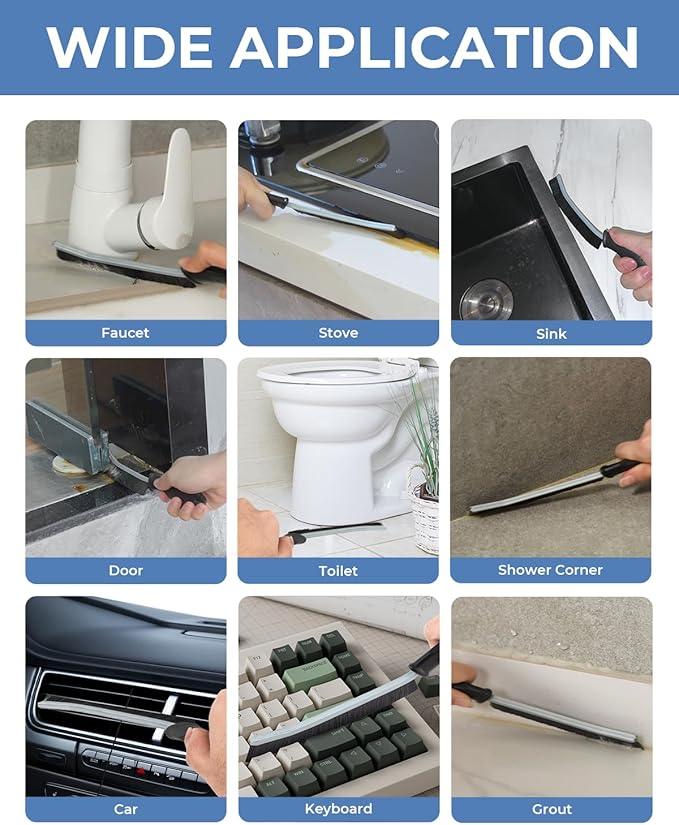 WIDE APPLICATION

Faucet

Stove

Sink

Door

Toilet

Shower Corner

Car

Keyboard

Grout