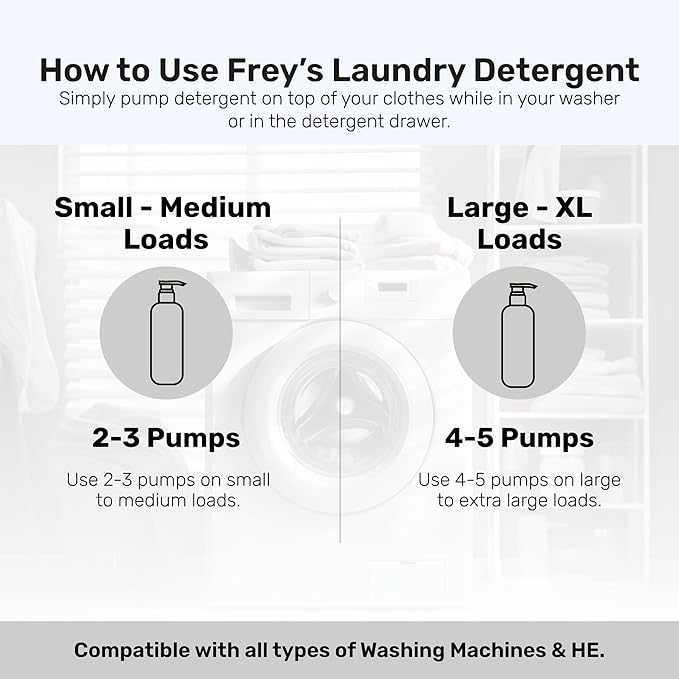 How to Use Frey's Laundry Detergent
Simply pump detergent on top of your clothes while in your washer or in the detergent drawer.

Small - Medium Loads

2-3 Pumps

Use 2-3 pumps on small to medium loads.

Large - XL Loads

4-5 Pumps

Use 4-5 pumps on large to extra large loads.

Compatible with all types of Washing Machines & HE.