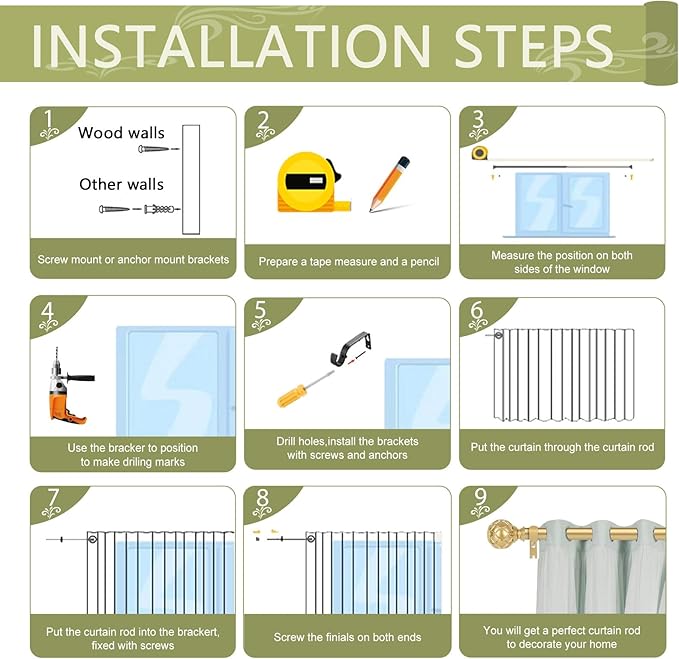 INSTALLATION STEPS

1

Wood walls

Other walls

Screw mount or anchor mount brackets

2

Prepare a tape measure and a pencil

3

Measure the position on both sides of the window

4

Use the bracker to position to make driling marks

5

Drill holes,install the brackets with screws and anchors

6

Put the curtain through the curtain rod

7

Put the curtain rod into the brackert, fixed with screws

8

Screw the finials on both ends

9

You will get a perfect curtain rod to decorate your home