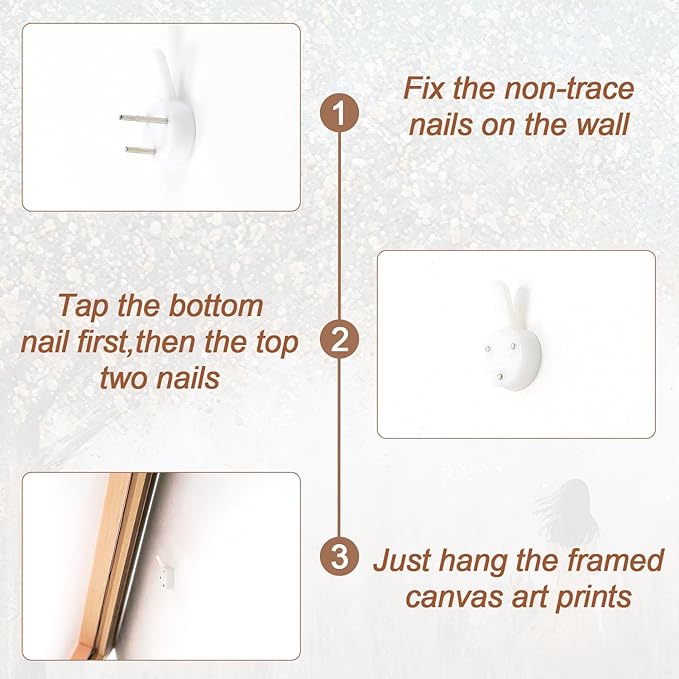 1
Fix the non-trace nails on the wall

Tap the bottom nail first,then the top two nails

2

3
Just hang the framed canvas art prints