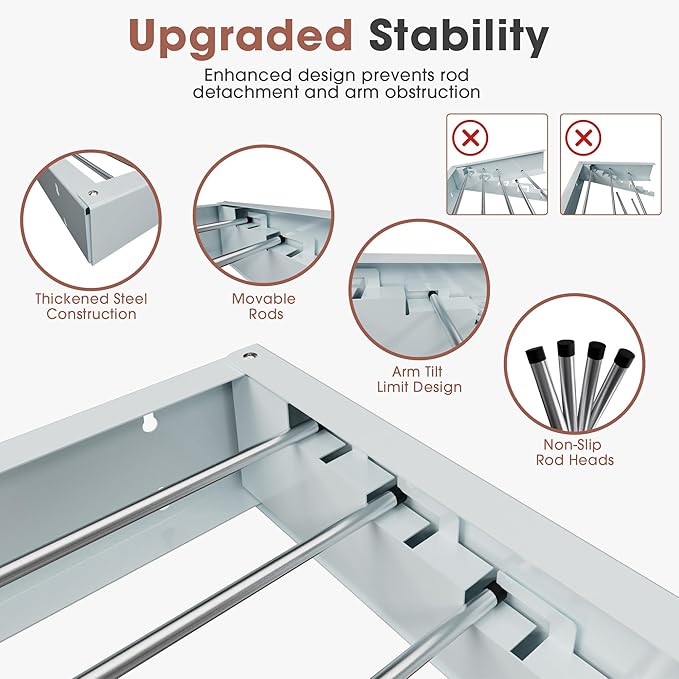 Upgraded Stability

Enhanced design prevents rod detachment and arm obstruction

Thickened Steel Construction

Movable Rods

Arm Tilt Limit Design

Non-Slip Rod Heads