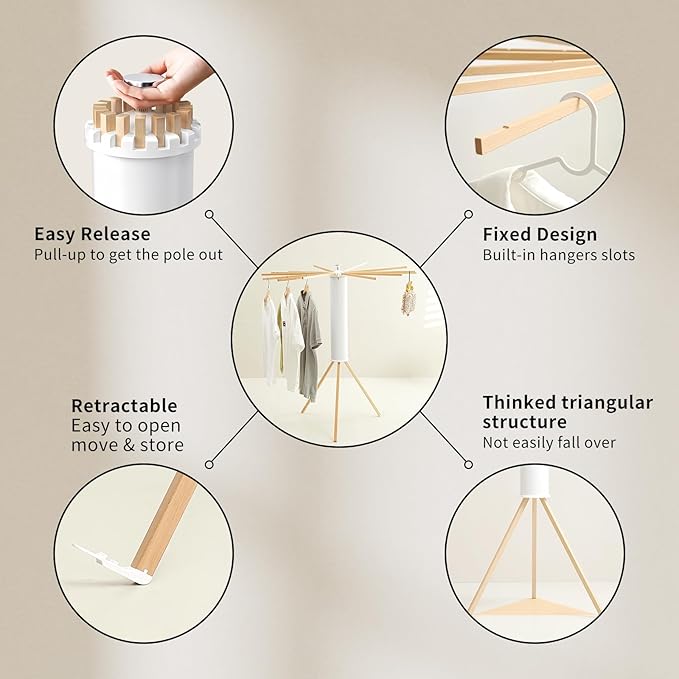 Easy Release
Pull-up to get the pole out

Fixed Design
Built-in hangers slots

Retractable
Easy to open move & store

Thinked triangular structure
Not easily fall over