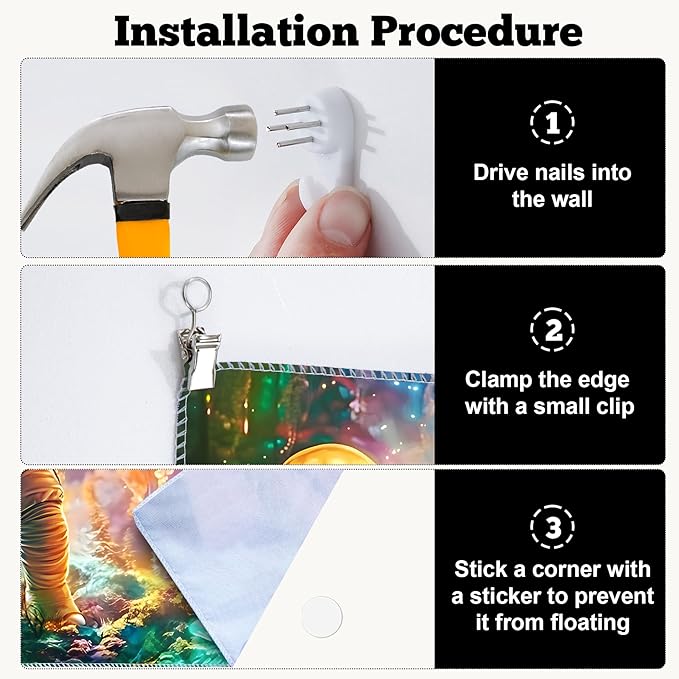 Installation Procedure

1

Drive nails into the wall

2

Clamp the edge with a small clip

3

Stick a corner with a sticker to prevent it from floating