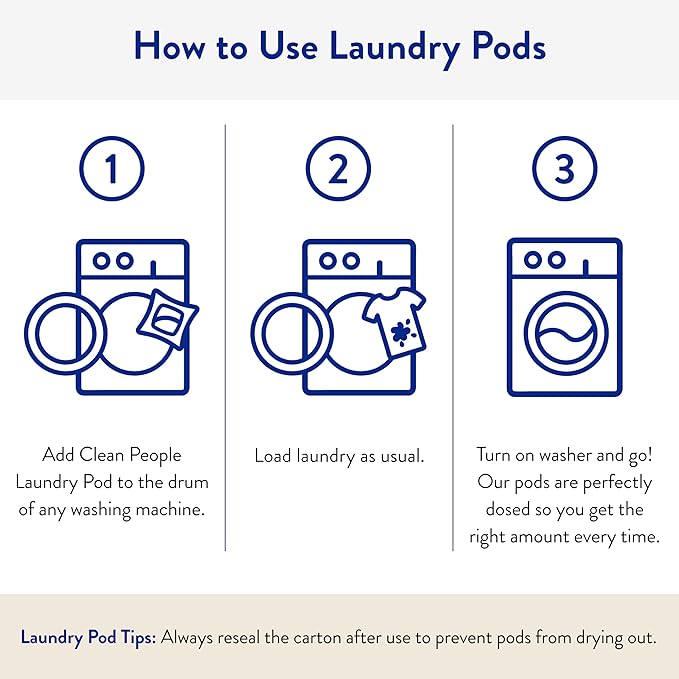 How to Use Laundry Pods

1

Add Clean People Laundry Pod to the drum of any washing machine.

2

Load laundry as usual.

3

Turn on washer and go! Our pods are perfectly dosed so you get the right amount every time.

Laundry Pod Tips: Always reseal the carton after use to prevent pods from drying out.