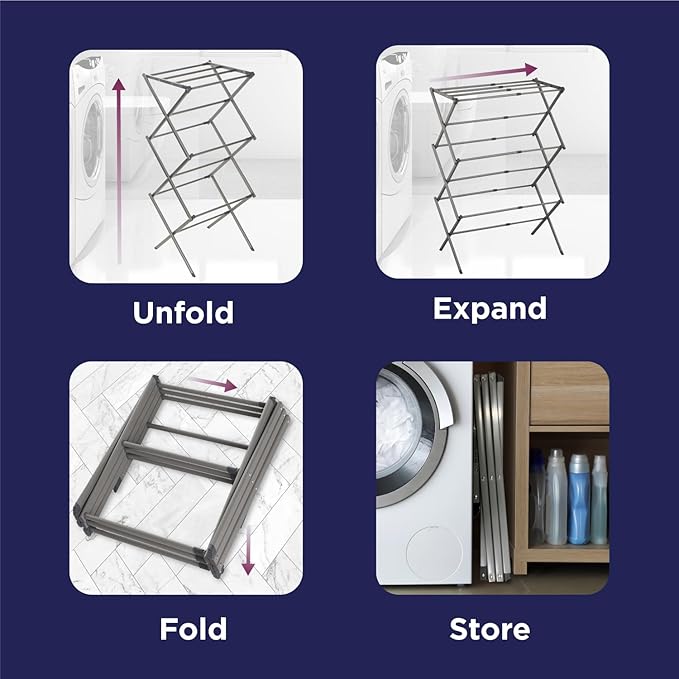 Unfold

Expand

Fold

Store