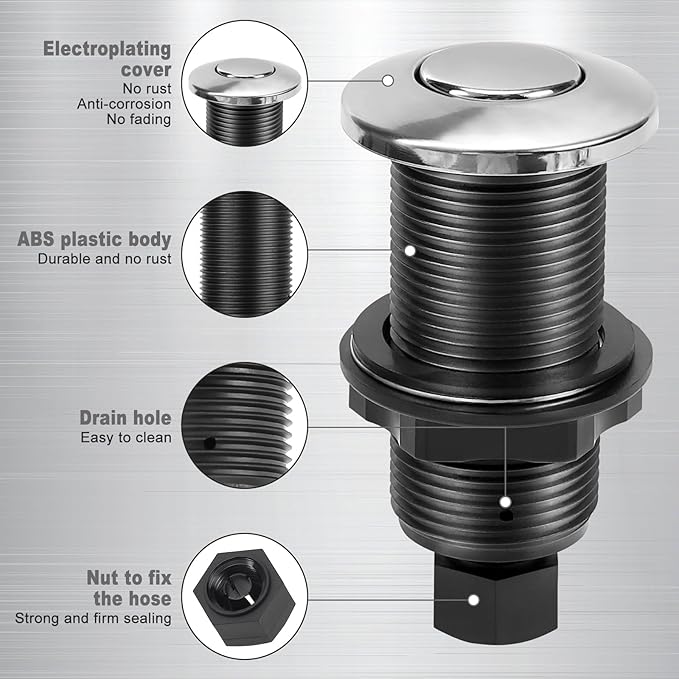 Electroplating cover
No rust
Anti-corrosion
No fading

ABS plastic body
Durable and no rust

Drain hole
Easy to clean

Nut to fix the hose
Strong and firm sealing