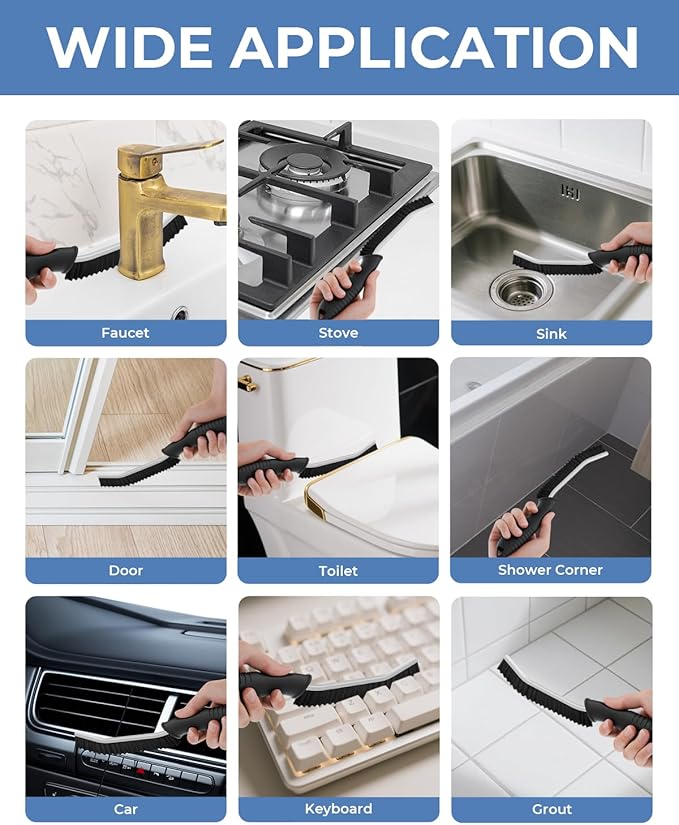 WIDE APPLICATION

Faucet

Stove

Sink

Door

Toilet

Shower Corner

Car

Keyboard

Grout