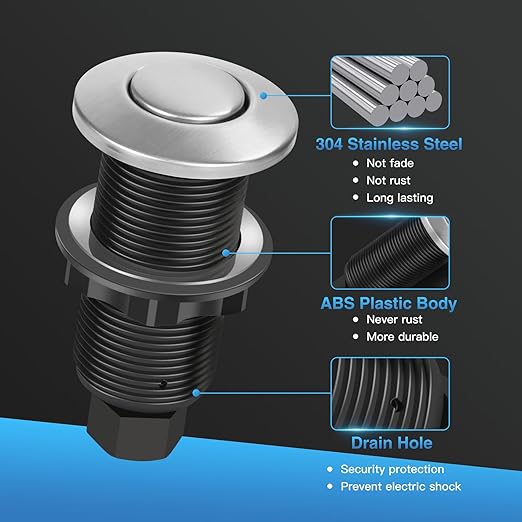 304 Stainless Steel
• Not fade
• Not rust
• Long lasting

ABS Plastic Body
• Never rust
• More durable

Drain Hole
• Security protection
• Prevent electric shock