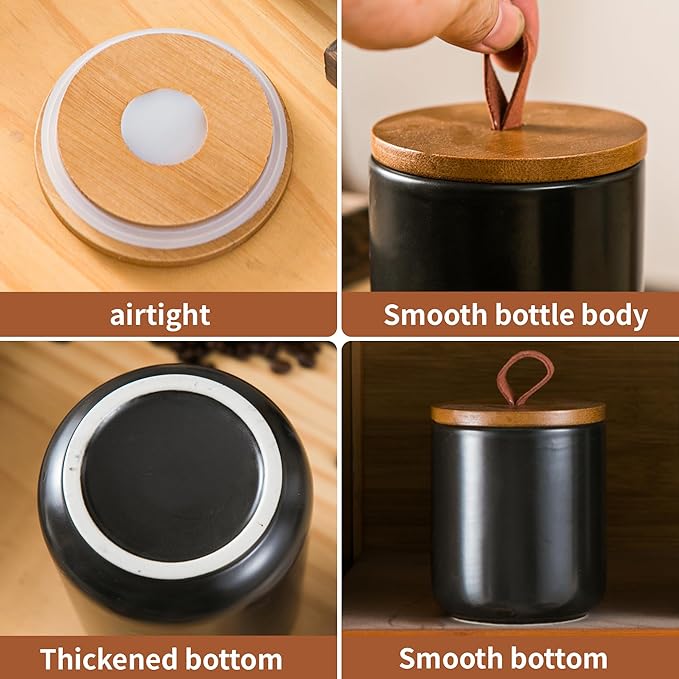 airtight

Smooth bottle body

Thickened bottom

Smooth bottom