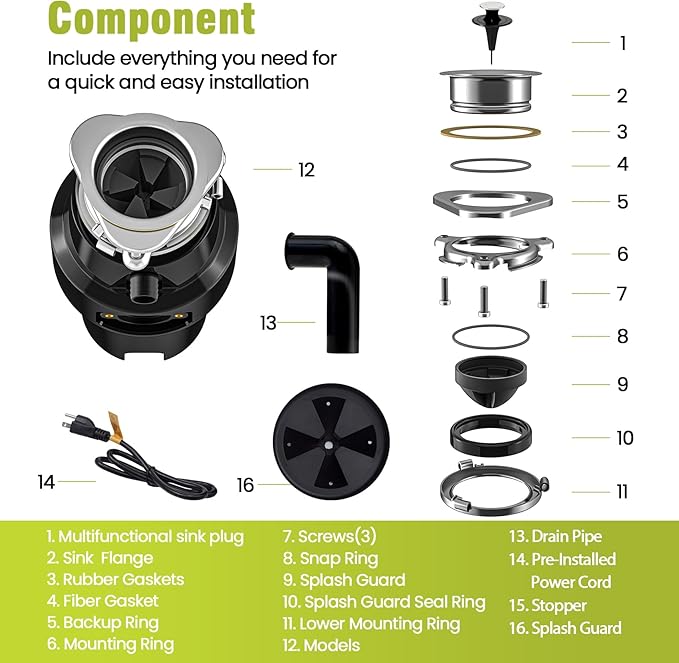 Component

Include everything you need for a quick and easy installation

12

13

14

16

1

2

3

4

5

6

7

8

9

10

11

1. Multifunctional sink plug
2. Sink Flange
3. Rubber Gaskets
4. Fiber Gasket
5. Backup Ring
6. Mounting Ring

7. Screws(3)
8. Snap Ring
9. Splash Guard
10. Splash Guard Seal Ring
11. Lower Mounting Ring
12. Models

13. Drain Pipe
14. Pre-Installed Power Cord
15. Stopper
16. Splash Guard