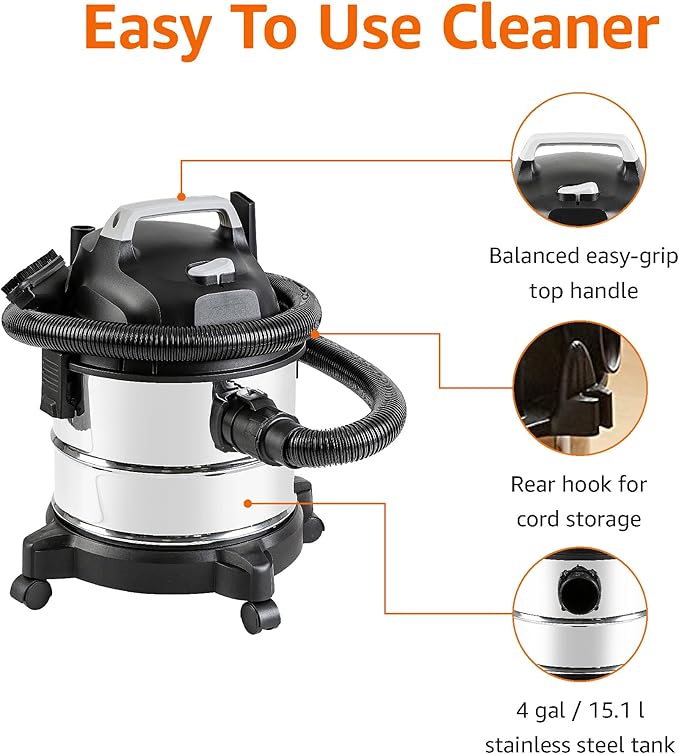 Easy To Use Cleaner

Balanced easy-grip top handle

Rear hook for cord storage

4 gal / 15.1 l stainless steel tank