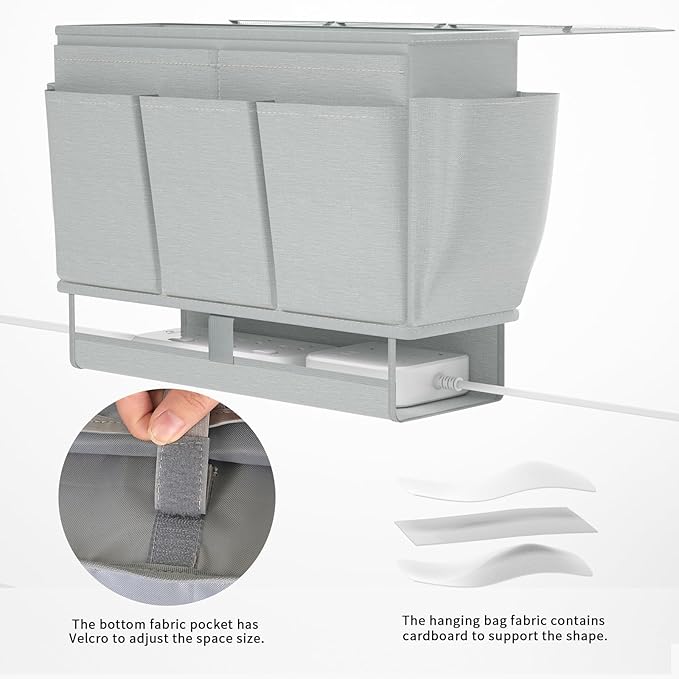 The bottom fabric pocket has Velcro to adjust the space size.

The hanging bag fabric contains cardboard to support the shape.