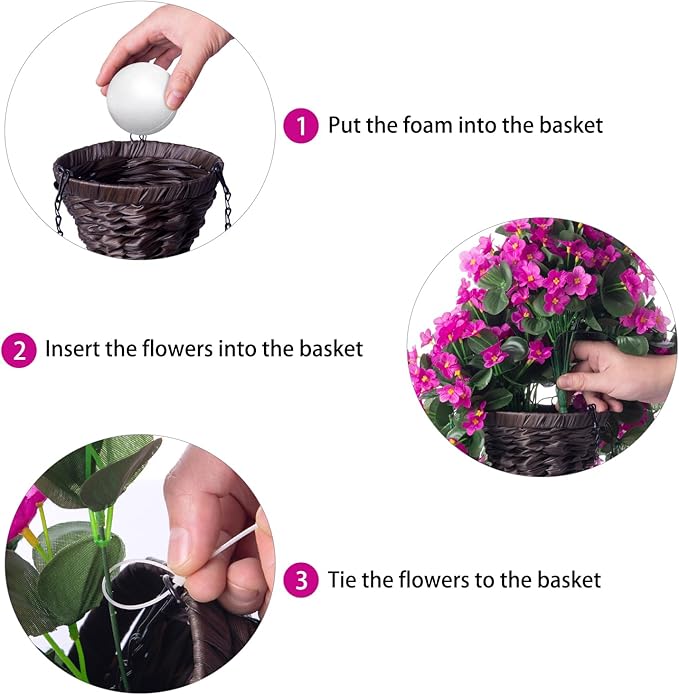 1 Put the foam into the basket

2 Insert the flowers into the basket

3 Tie the flowers to the basket