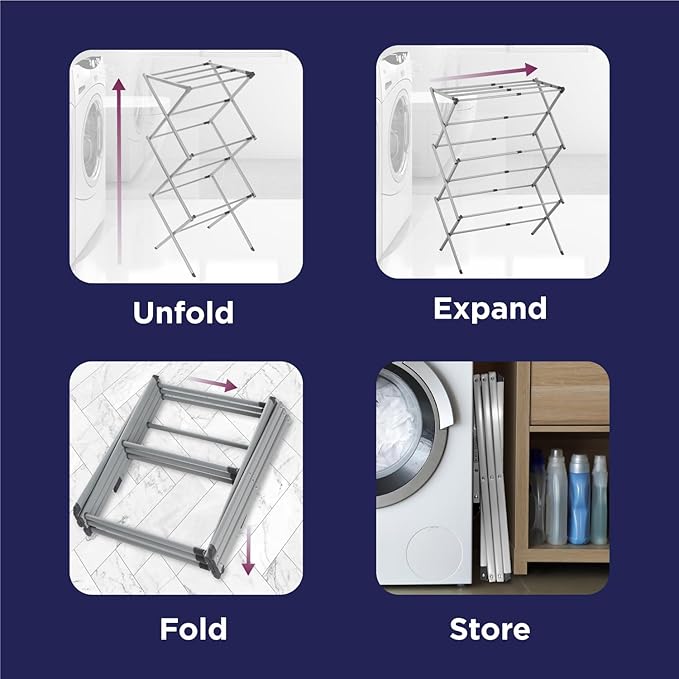 Unfold

Expand

Fold

Store