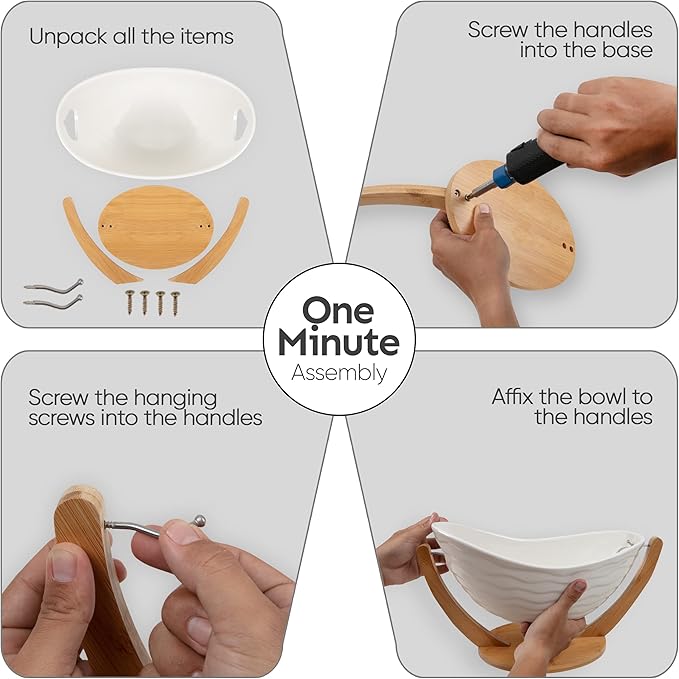 Unpack all the items

Screw the handles into the base

One Minute Assembly

Screw the hanging screws into the handles

Affix the bowl to the handles