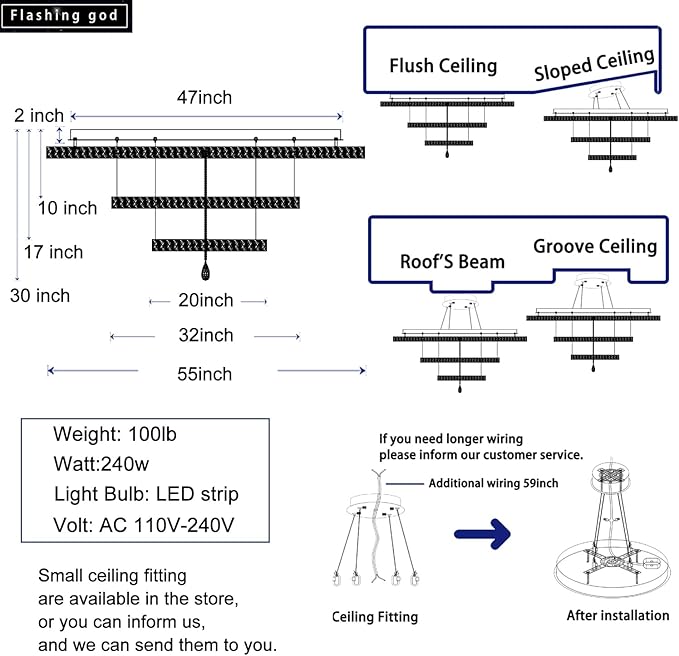 Flashing god

47inch

2 inch

10 inch

17 inch

30 inch

20inch

32inch

55inch

Flush Ceiling

Sloped Ceiling

Roof'S Beam

Groove Ceiling

Weight: 100lb
Watt:240w
Light Bulb: LED strip
Volt: AC 110V-240V

Small ceiling fitting are available in the store, or you can inform us, and we can send them to you.

If you need longer wiring please inform our customer service.

Additional wiring 59inch

Ceiling Fitting

After installation