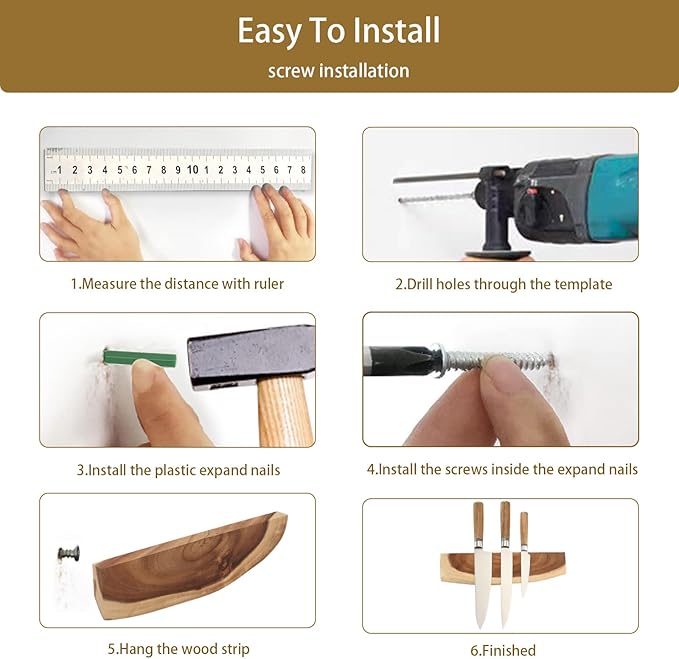 Easy To Install

screw installation

1 2 3 4 5 6 7 8 9 10 1 2 3 4 5 6 7 8

1.Measure the distance with ruler

2.Drill holes through the template

3.Install the plastic expand nails

4.Install the screws inside the expand nails

5.Hang the wood strip

6.Finished