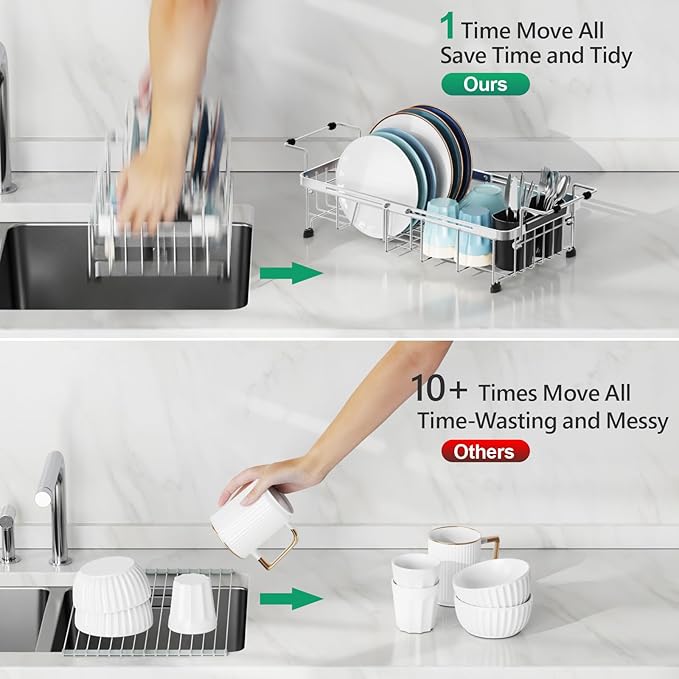 1 Time Move All
Save Time and Tidy
Ours

10+ Times Move All
Time-Wasting and Messy
Others