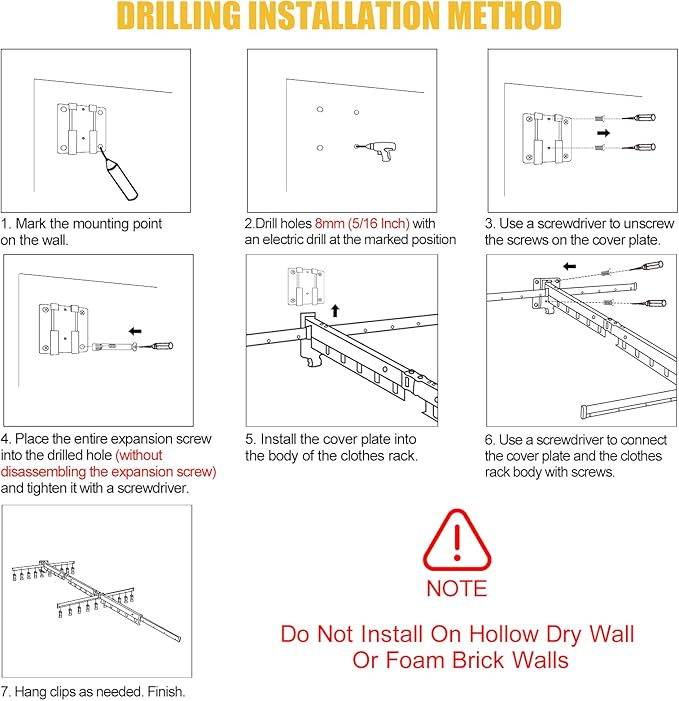 DRILLING INSTALLATION METHOD

1. Mark the mounting point on the wall.

2.Drill holes 8mm (5/16 Inch) with an electric drill at the marked position

3. Use a screwdriver to unscrew the screws on the cover plate.

4. Place the entire expansion screw into the drilled hole (without disassembling the expansion screw) and tighten it with a screwdriver.

5. Install the cover plate into the body of the clothes rack.

6. Use a screwdriver to connect the cover plate and the clothes rack body with screws.

7. Hang clips as needed. Finish.

NOTE

Do Not Install On Hollow Dry Wall Or Foam Brick Walls