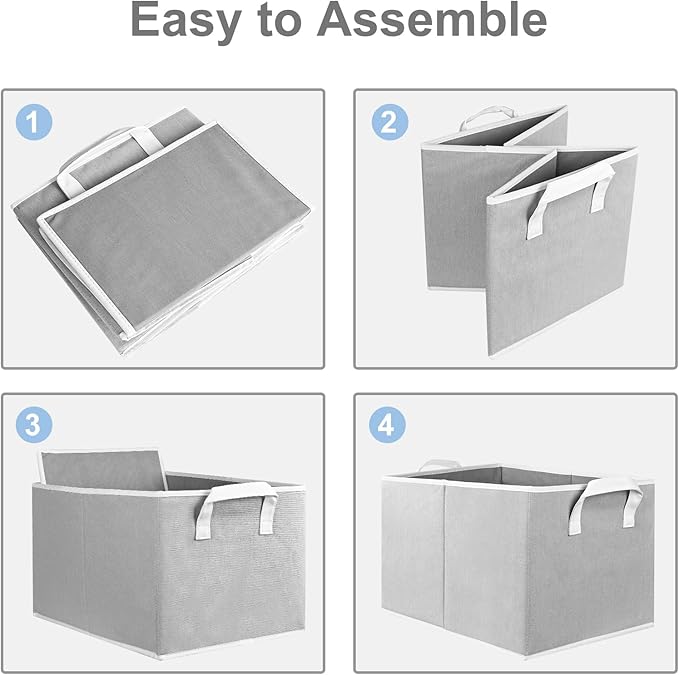 Easy to Assemble

1

2

3

4