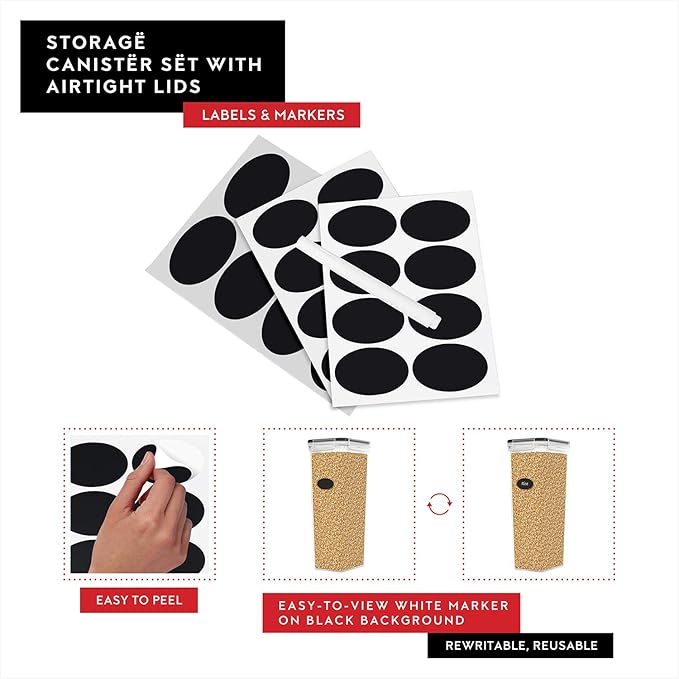 STORAGË CANISTËR SËT WITH AIRTIGHT LIDS

LABELS & MARKERS

Rice

EASY TO PEEL

EASY-TO-VIEW WHITE MARKER ON BLACK BACKGROUND

REWRITABLE, REUSABLE