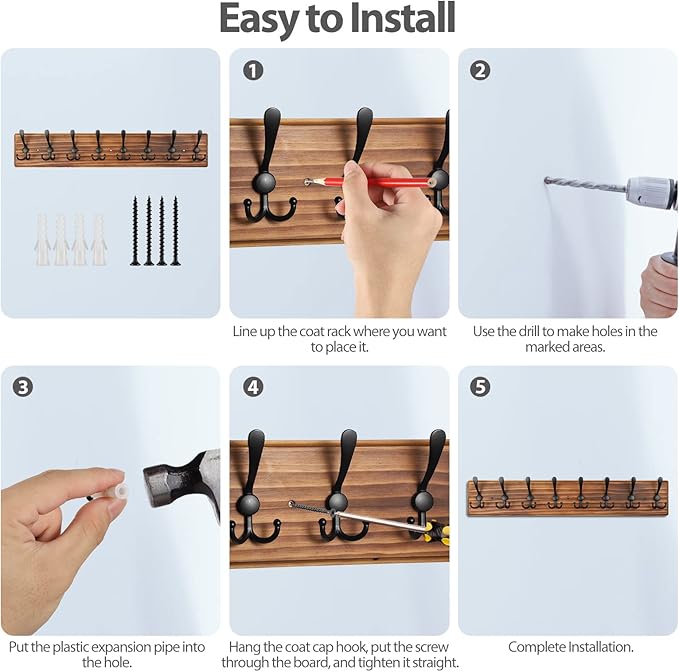 Easy to Install

1

Line up the coat rack where you want to place it.

2

Use the drill to make holes in the marked areas.

3

Put the plastic expansion pipe into the hole.

4

Hang the coat cap hook, put the screw through the board, and tighten it straight.

5

Complete Installation.