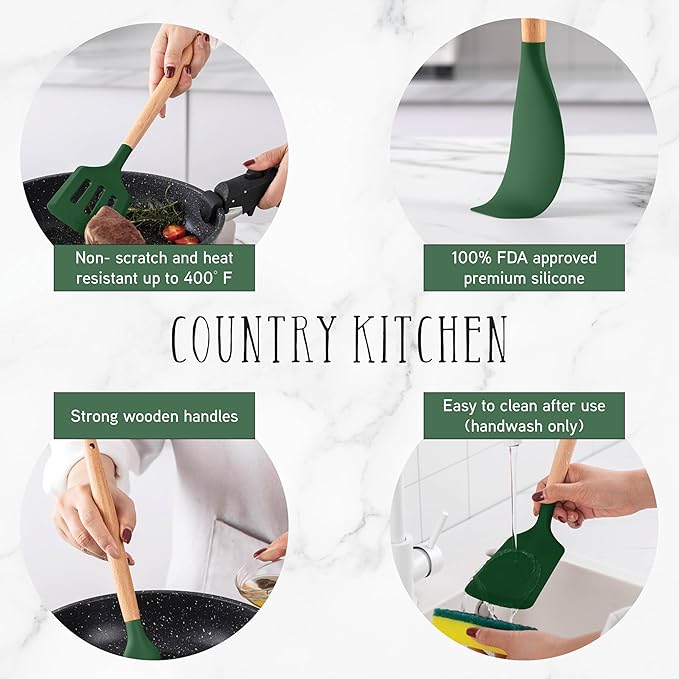 Non- scratch and heat resistant up to 400° F

100% FDA approved premium silicone

COUNTRY KITCHEN

Strong wooden handles

Easy to clean after use (handwash only)