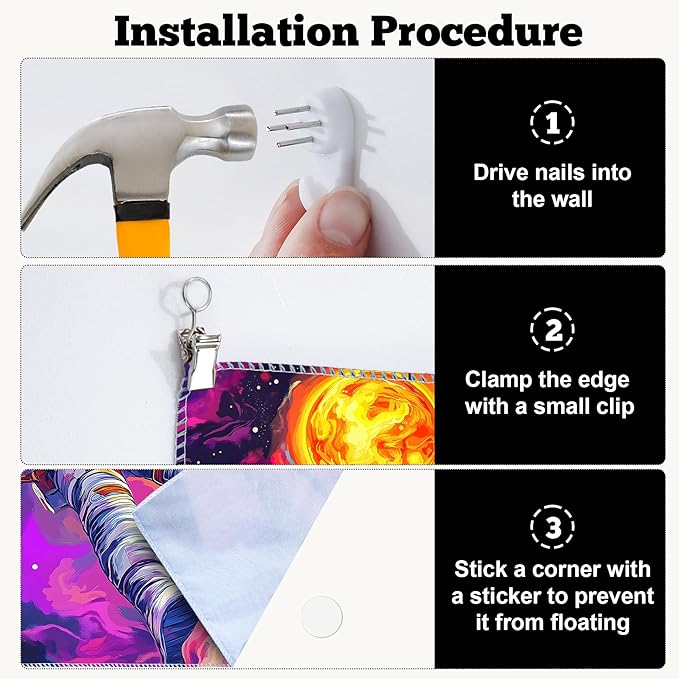 Installation Procedure

1
Drive nails into the wall

2
Clamp the edge with a small clip

3
Stick a corner with a sticker to prevent it from floating