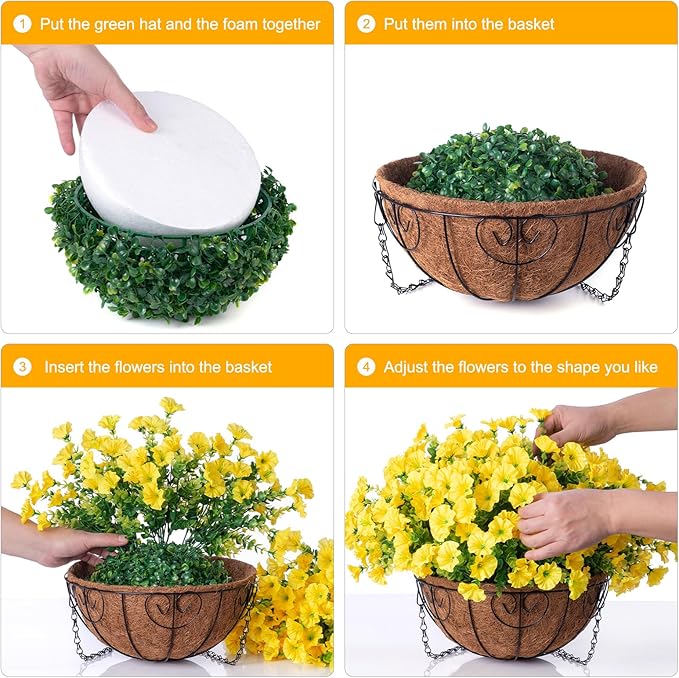 1 Put the green hat and the foam together

2 Put them into the basket

3 Insert the flowers into the basket

4 Adjust the flowers to the shape you like