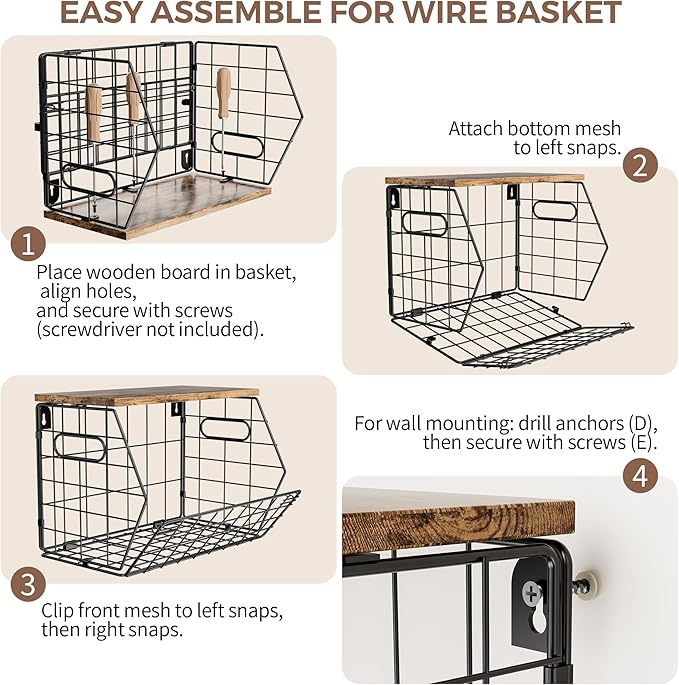 EASY ASSEMBLE FOR WIRE BASKET

1

Place wooden board in basket, align holes, and secure with screws (screwdriver not included).

Attach bottom mesh to left snaps.

2

3

Clip front mesh to left snaps, then right snaps.

For wall mounting: drill anchors (D), then secure with screws (E).

4