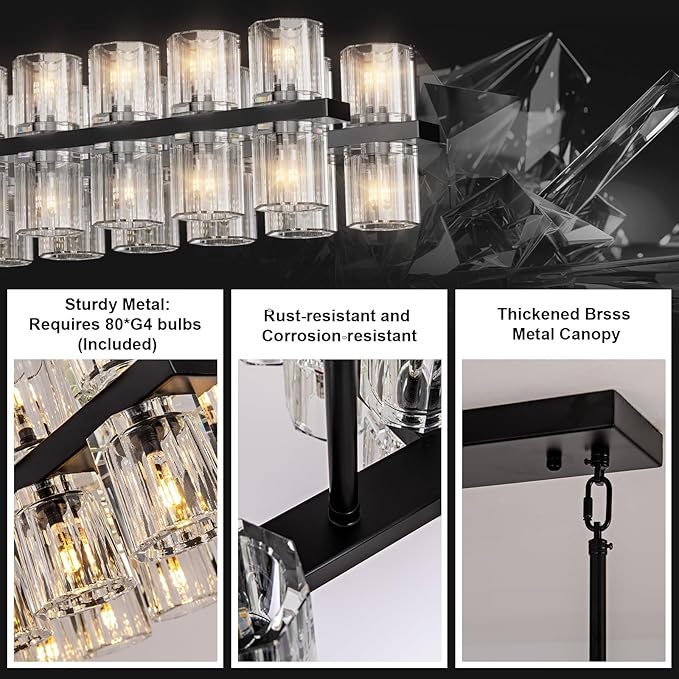 Sturdy Metal:
Requires 80*G4 bulbs
(Included)

Rust-resistant and
Corrosion-resistant

Thickened Brsss
Metal Canopy