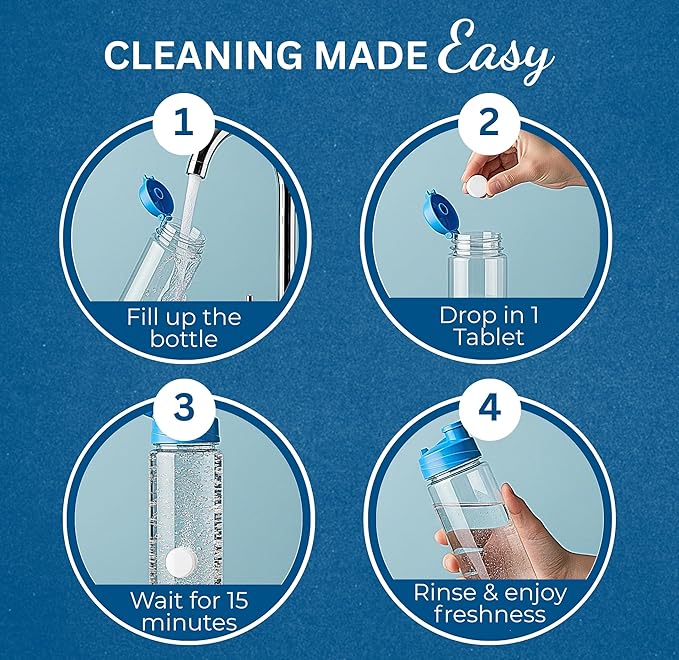 CLEANING MADE Easy

1

Fill up the bottle

2

Drop in 1 Tablet

3

Wait for 15 minutes

4

Rinse & enjoy freshness